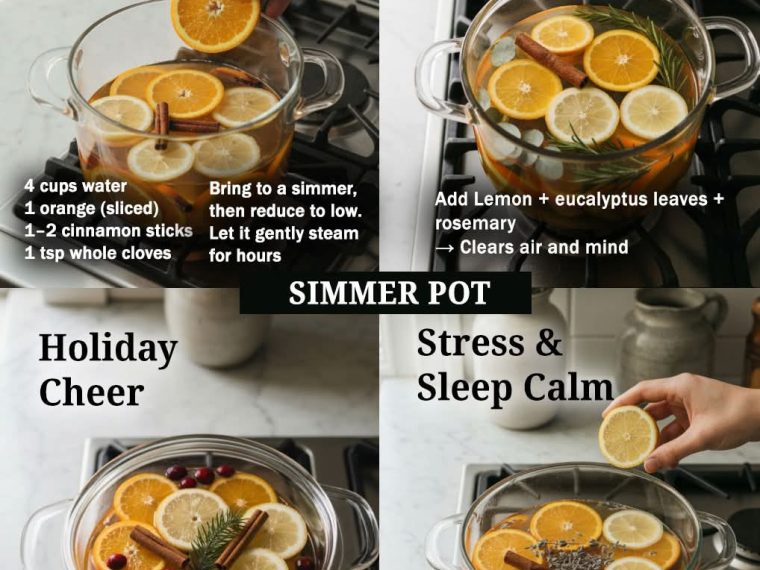 4 cups water
1 orange (sliced)
1–2 cinnamon sticks
1 tsp whole cloves

Bring to a simmer, then reduce to low. Let it gently steam for hours

Add Lemon + eucalyptus leaves + rosemary
→ Clears air and mind

SIMMER POT

Holiday Cheer

Stress & Sleep Calm