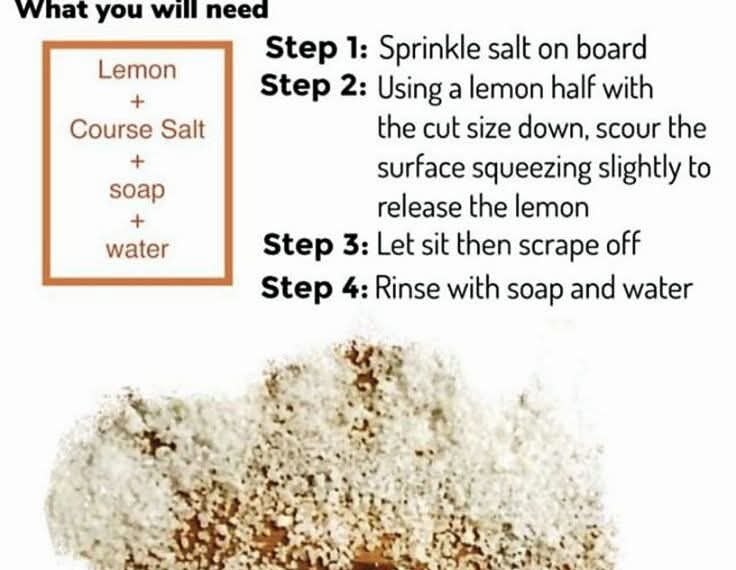 What you will need

Lemon
+
Course Salt
+
soap
+
water

Step 1: Sprinkle salt on board
Step 2: Using a lemon half with the cut size down, scour the surface squeezing slightly to release the lemon
Step 3: Let sit then scrape off
Step 4: Rinse with soap and water