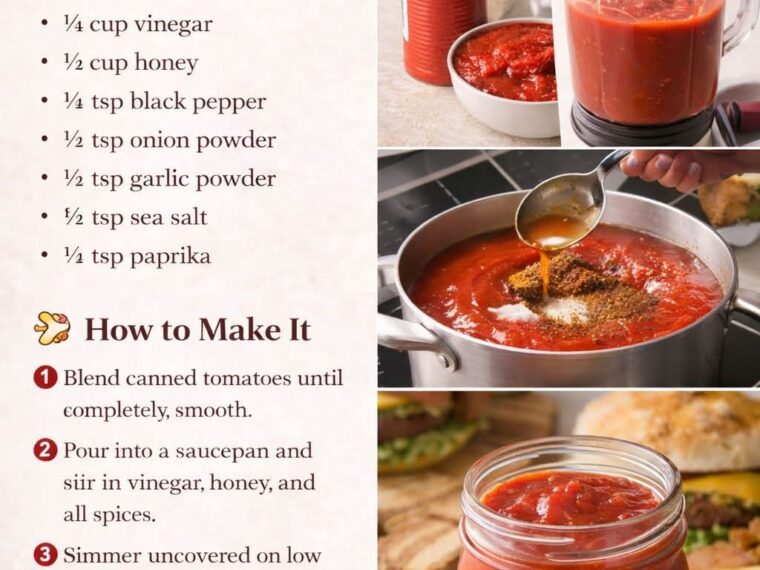 • ¼ cup vinegar
• ½ cup honey
• ¼ tsp black pepper
• ½ tsp onion powder
• ½ tsp garlic powder
• ½ tsp sea salt
• ½ tsp paprika

How to Make It

1 Blend canned tomatoes until completely, smooth.

2 Pour into a saucepan and siir in vinegar, honey, and all spices.

3 Simmer uncovered on low